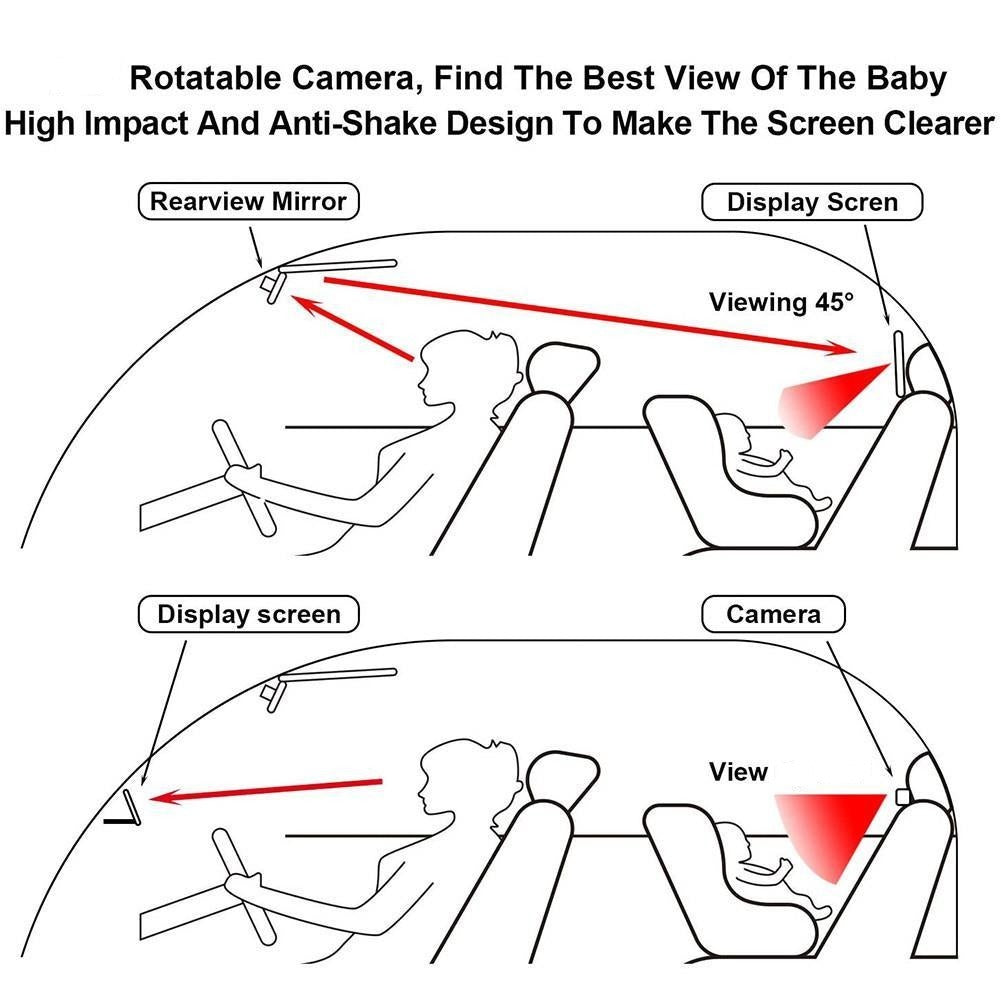 Rotatable Camera, Find The Best View Of The Baby
High Impact And Anti-Shake Design To Make The Screen Clearer

Rearview Mirror

Display Scren

Viewing 45°

Display screen

Camera

View