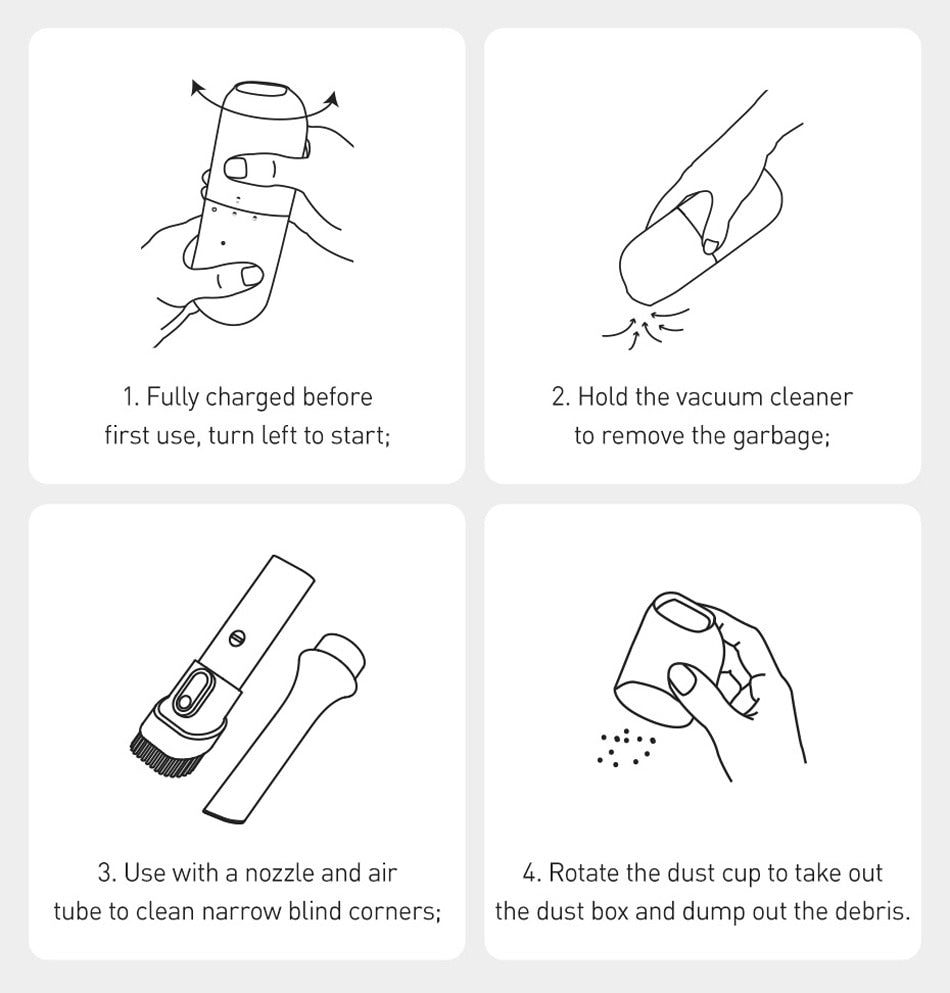 1. Fully charged before first use, turn left to start;

2. Hold the vacuum cleaner to remove the garbage;

3. Use with a nozzle and air tube to clean narrow blind corners;

4. Rotate the dust cup to take out the dust box and dump out the debris.